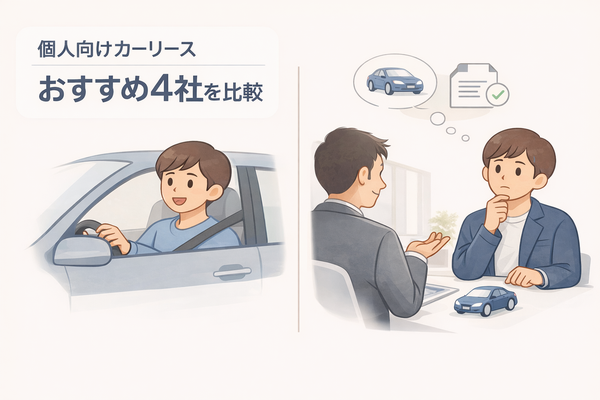 個人向けカーリース

おすすめ4社を比較