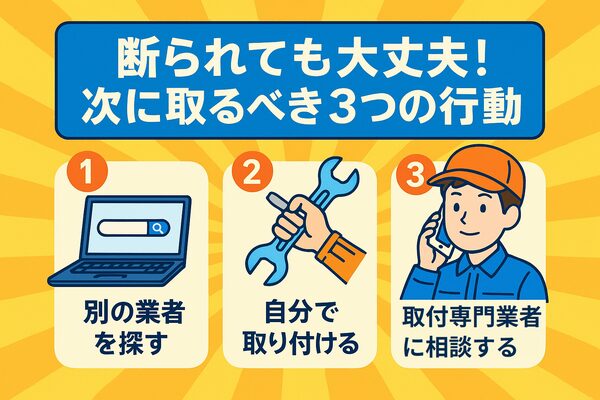 断られても大丈夫！
次に取るべき3つの行動

1
別の業者を探す

2
自分で取り付ける

3
取付専門業者に相談する