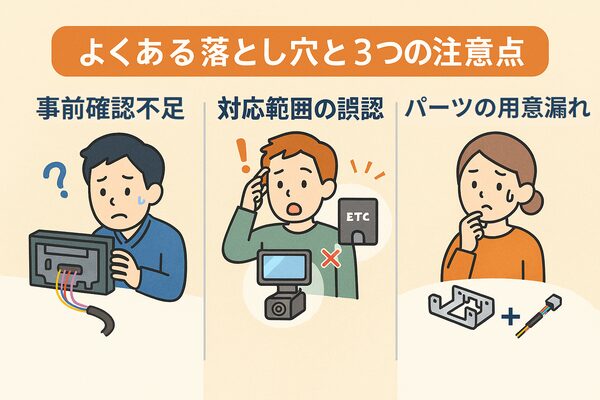 よくある落とし穴と3つの注意点

事前確認不足

対応範囲の誤認

パーツの用意漏れ

ETC