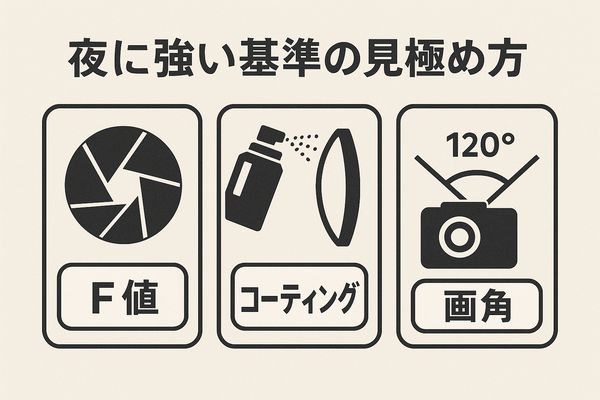 夜に強い基準の見極め方

F 値

コーティング

120°

画角