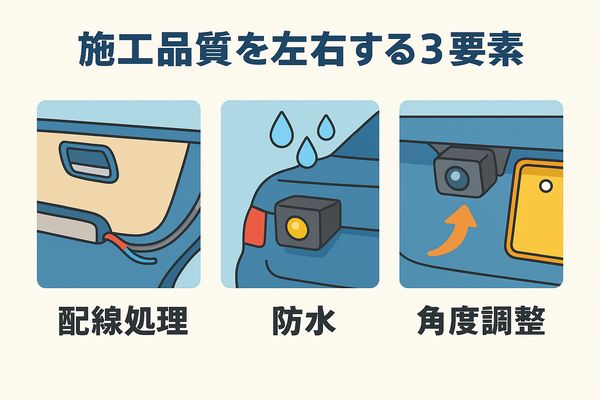 施工品質を左右する3要素

配線処理

防水

角度調整